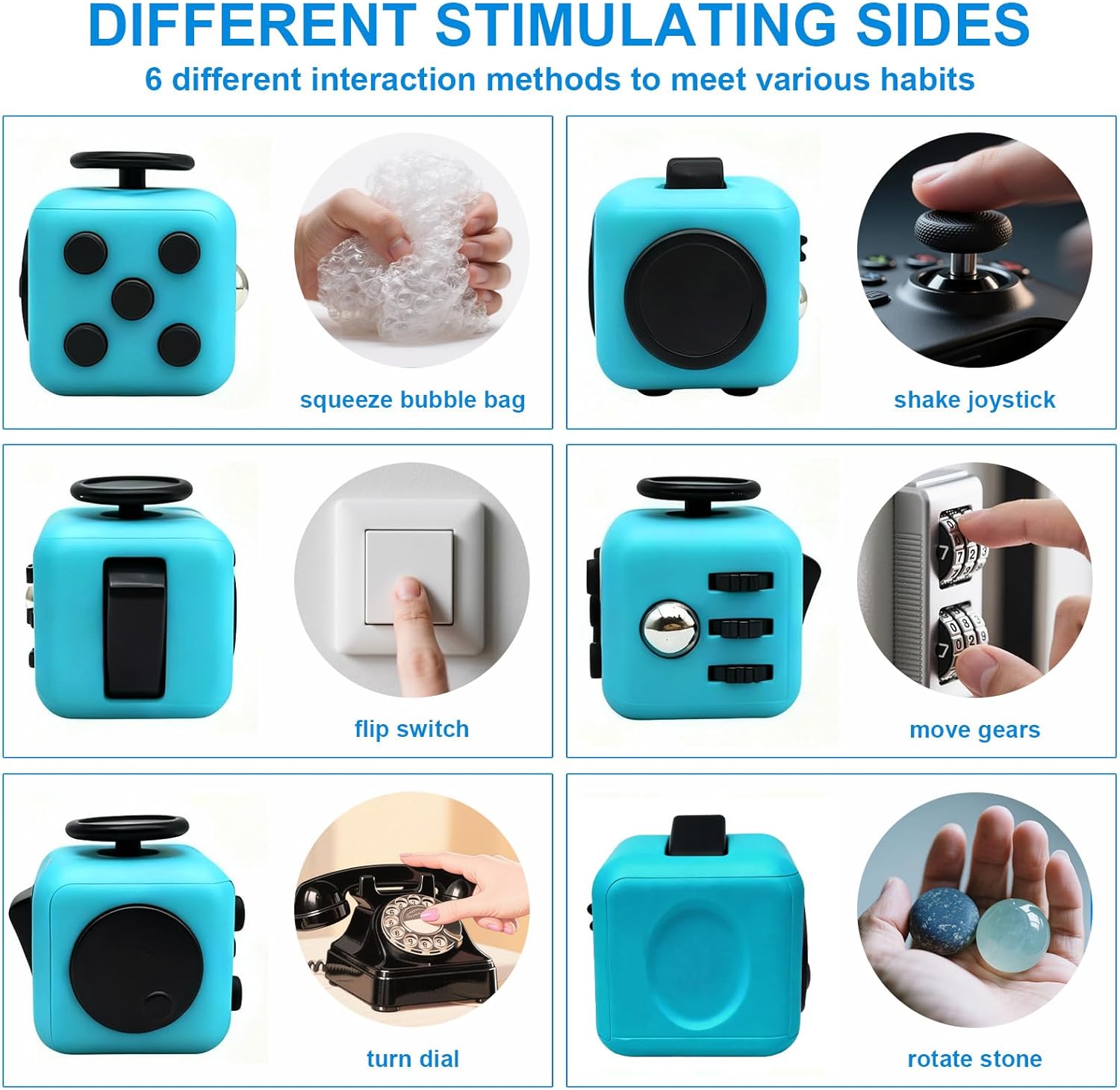 DIFFERENT STIMULATING SIDES

6 different interaction methods to meet various habits

squeeze bubble bag

shake joystick

flip switch

move gears

turn dial

rotate stone